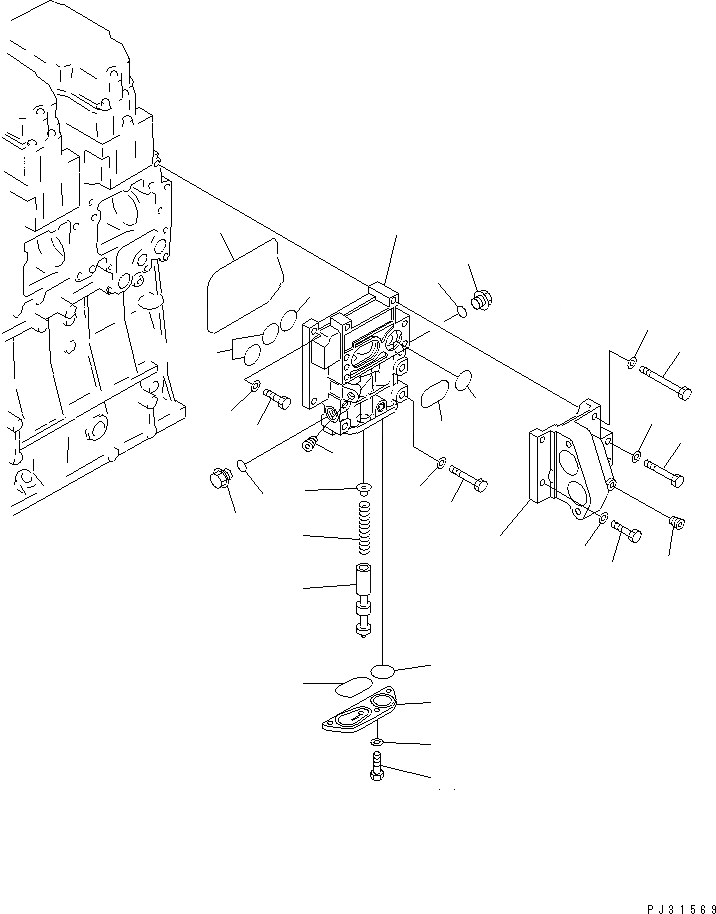 PJ31569