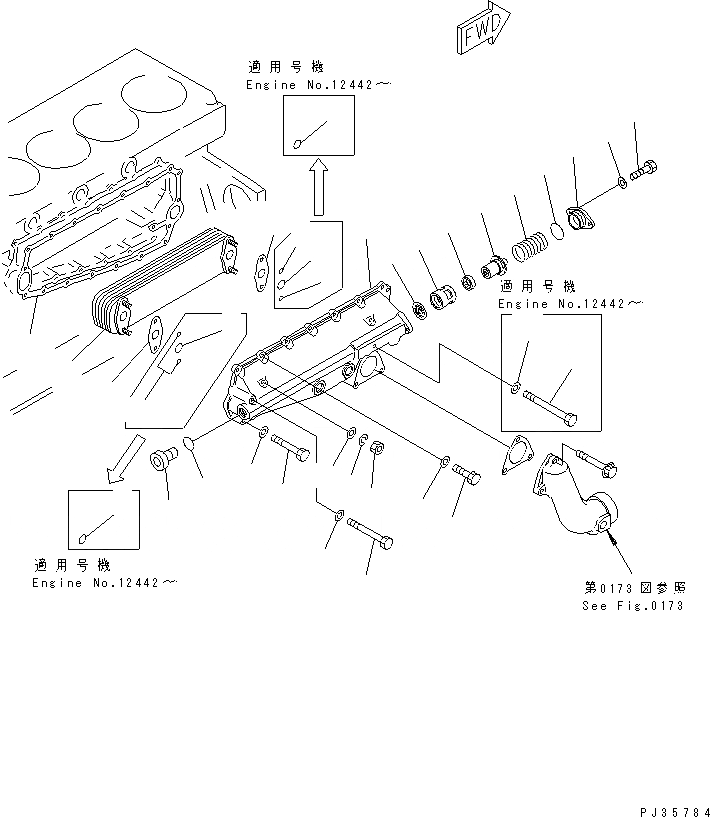 FWD

適用号機
Engine No.12442～

適用号機
Engine No.12442～

適用号機
Engine No.12442～

第0173図参照
See Fig.0173

PJ35784