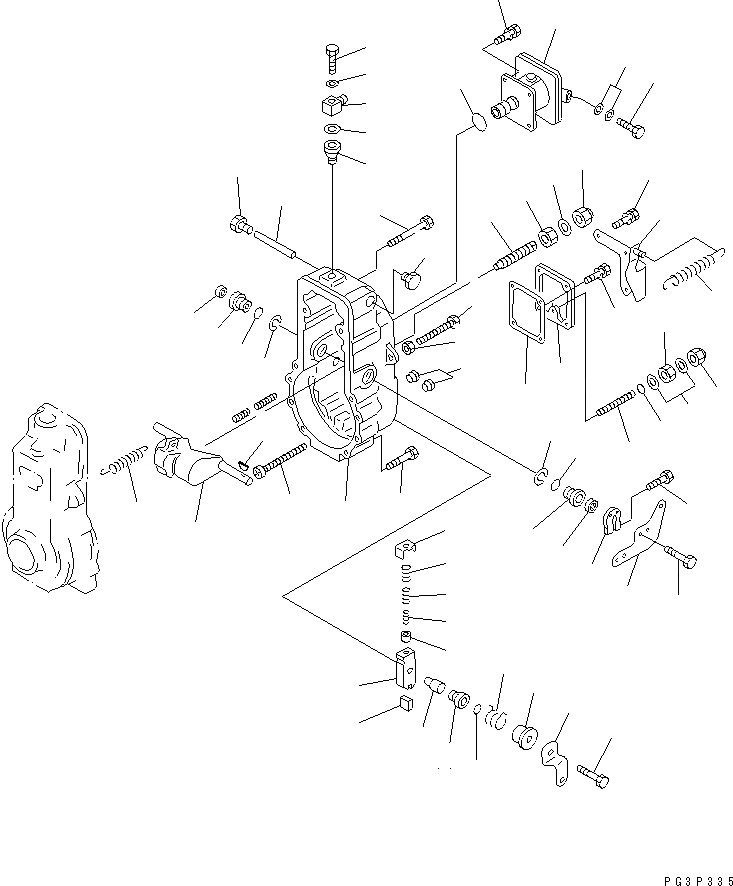 PG3P335