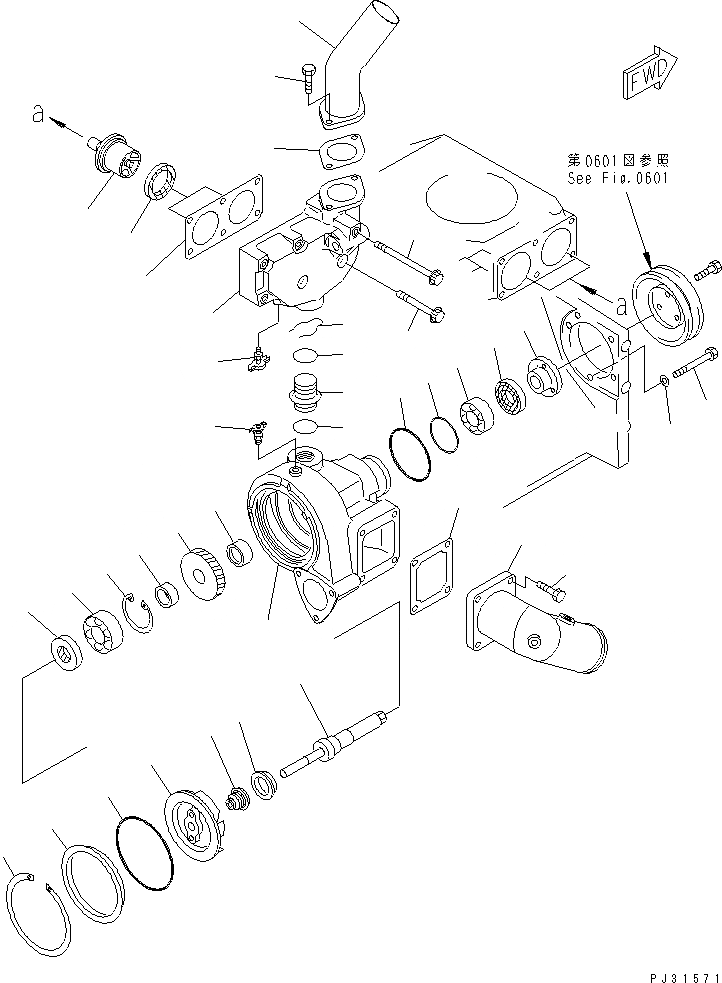 FWD

a

第0601図参照
See Fig.0601

a

PJ31571