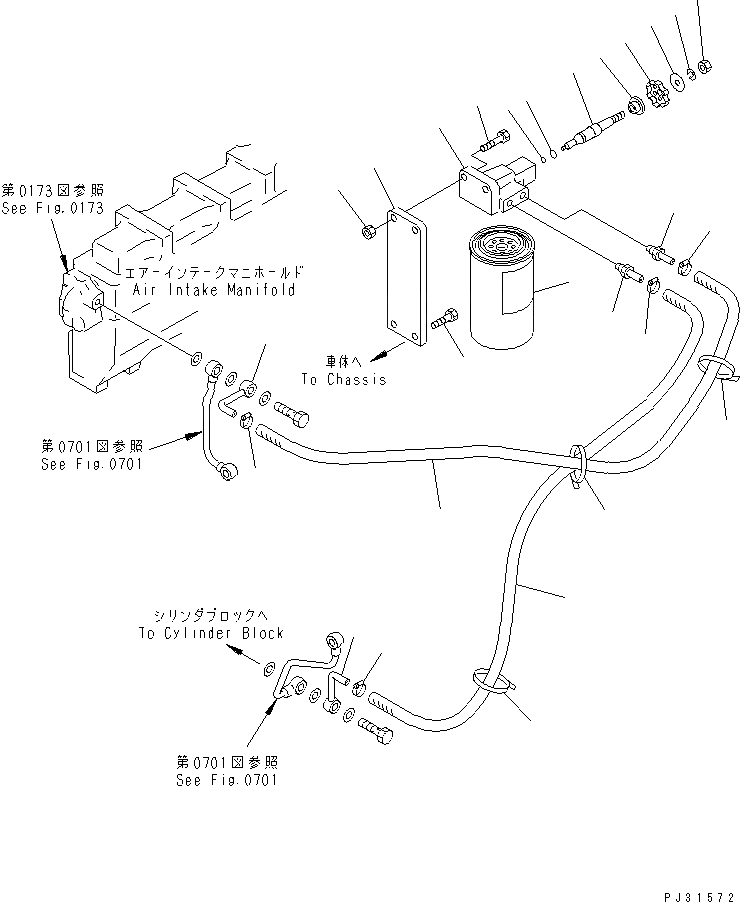 第0173図参照
See Fig.0173

エアーインテークマニホールド
Air Intake Manifold

車体へ
To Chassis

第0701図参照
See Fig.0701

シリンダブロックへ
To Cylinder Block

第0701図参照
See Fig.0701

PJ31572