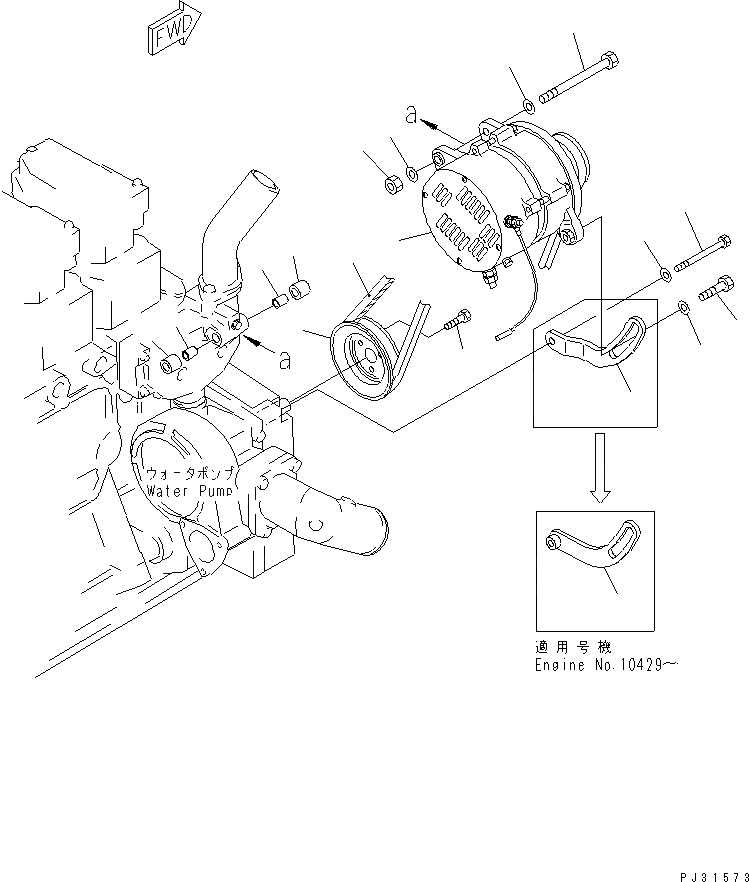 FWD

a

a

ウォータポンプ
Water Pump

適用号機
Engine No.10429～

PJ31573