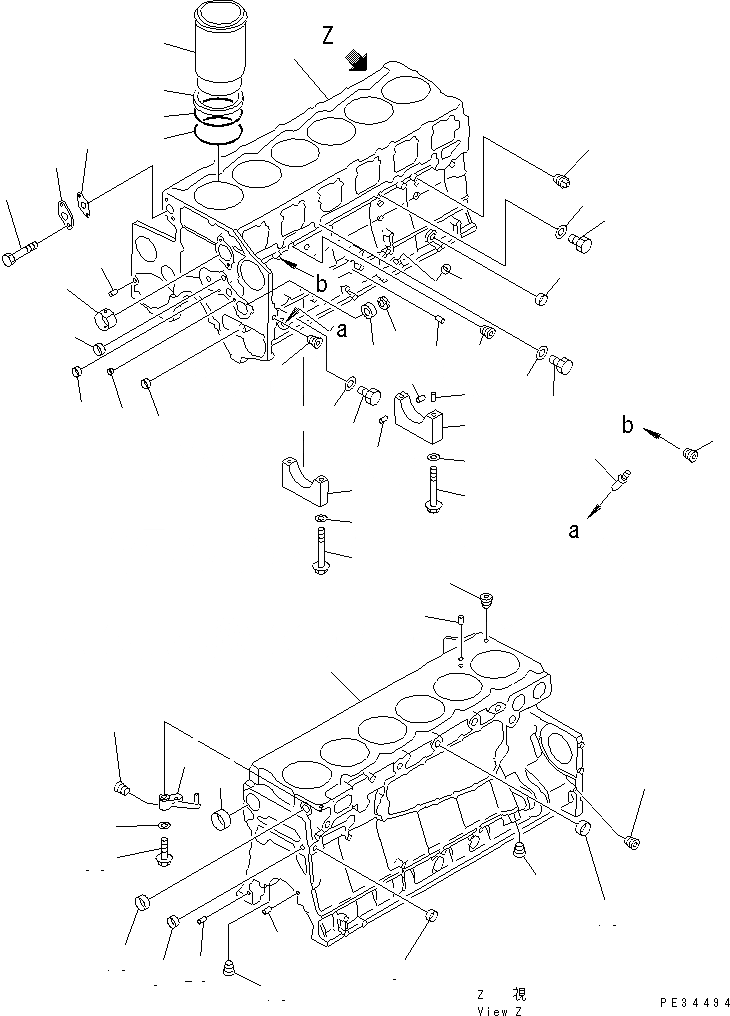 Z

b

a

b

a

Z 視
View Z

PE34494