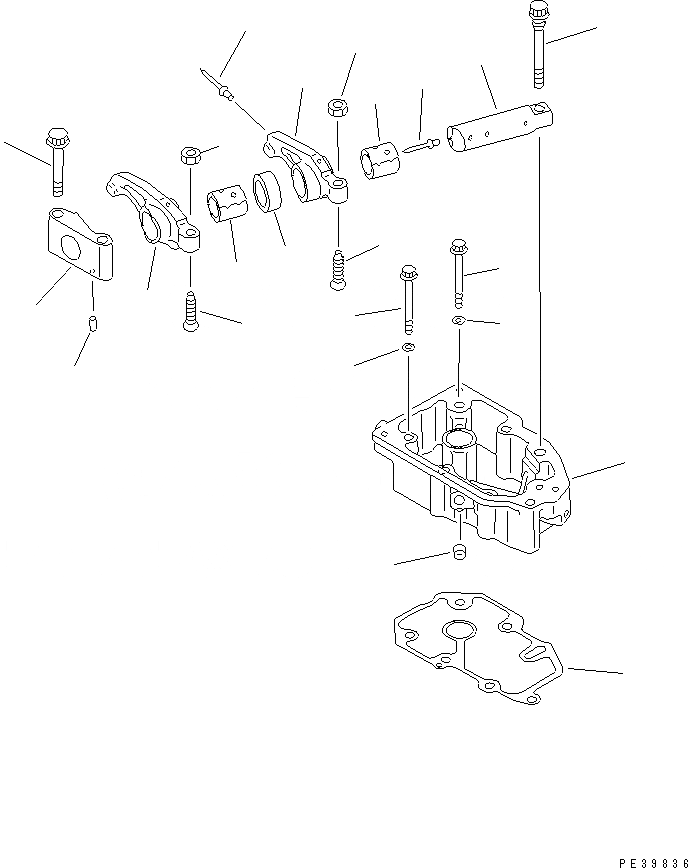 PE39836