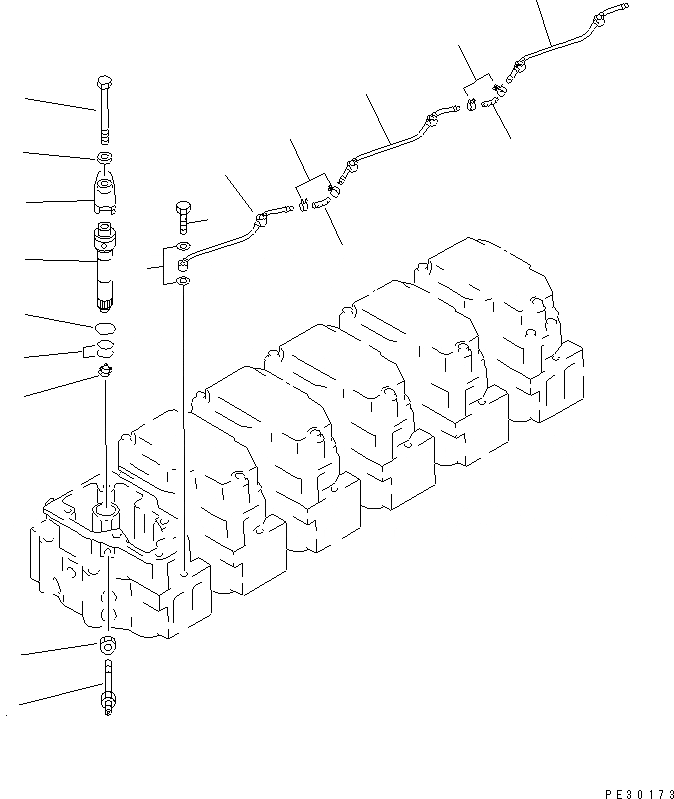 PE30173