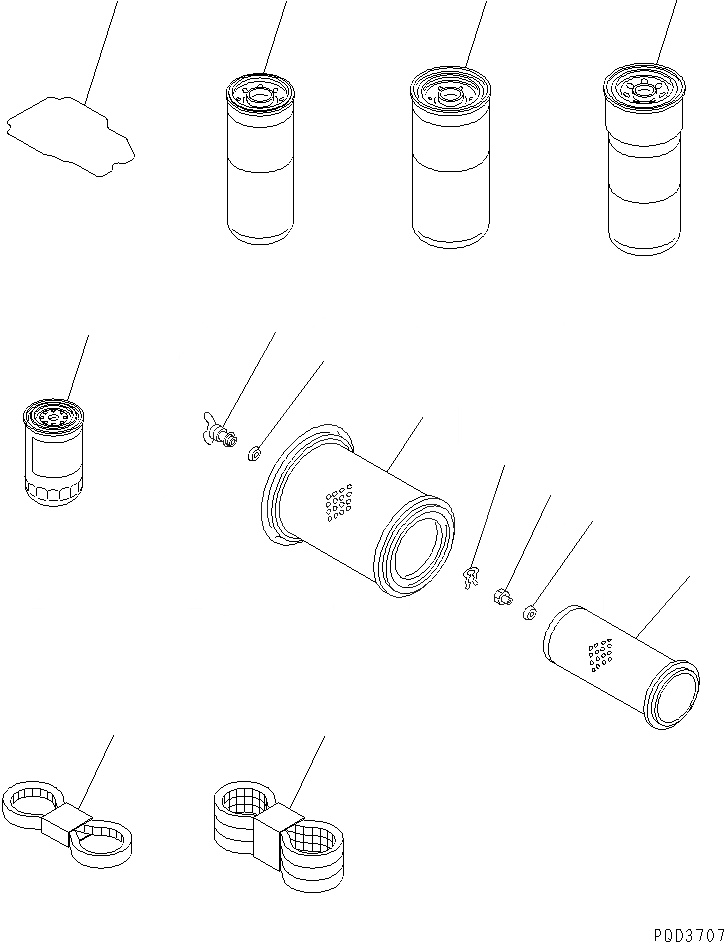 PQD3707