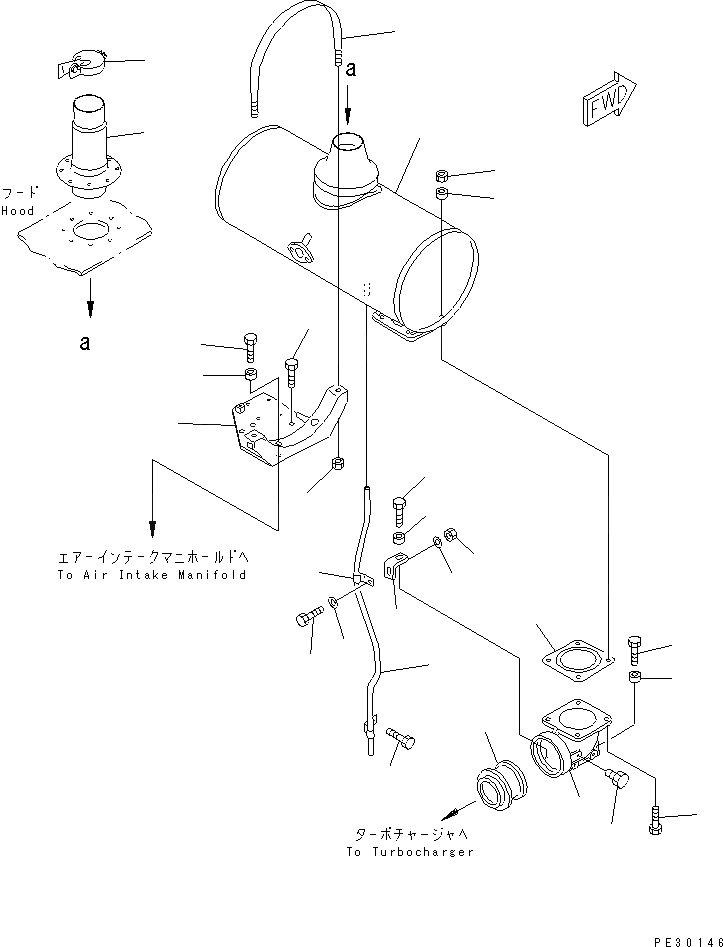 a

FWD

フード
Hood

a

エアーインテークマニホールドへ
To Air Intake Manifold

ターボチャージャへ
To Turbocharger

PE30146