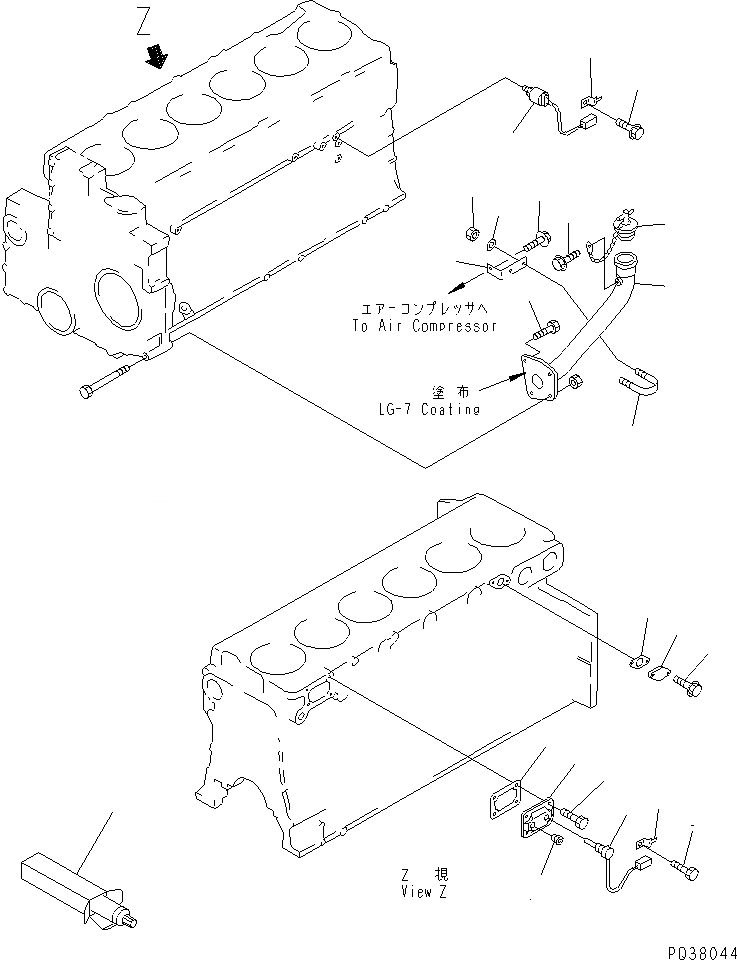 Z

エアーコンプレッサへ
To Air Compressor

塗布
LG-7 Coating

Z 視
View Z

PD38044