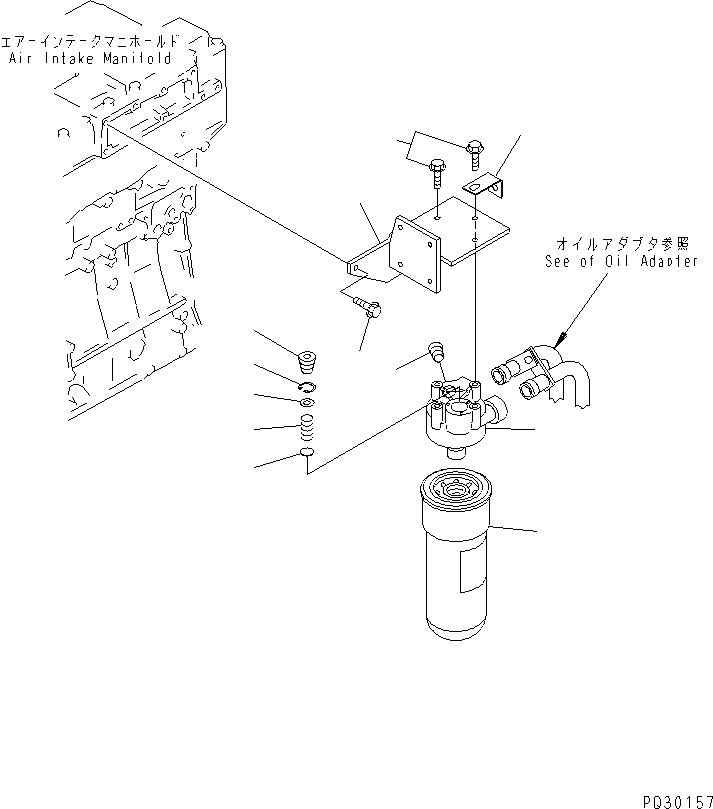 エアーインテークマニホールド
Air Intake Manifold

オイルアダプタ参照
See of Oil Adapter

PQ30157