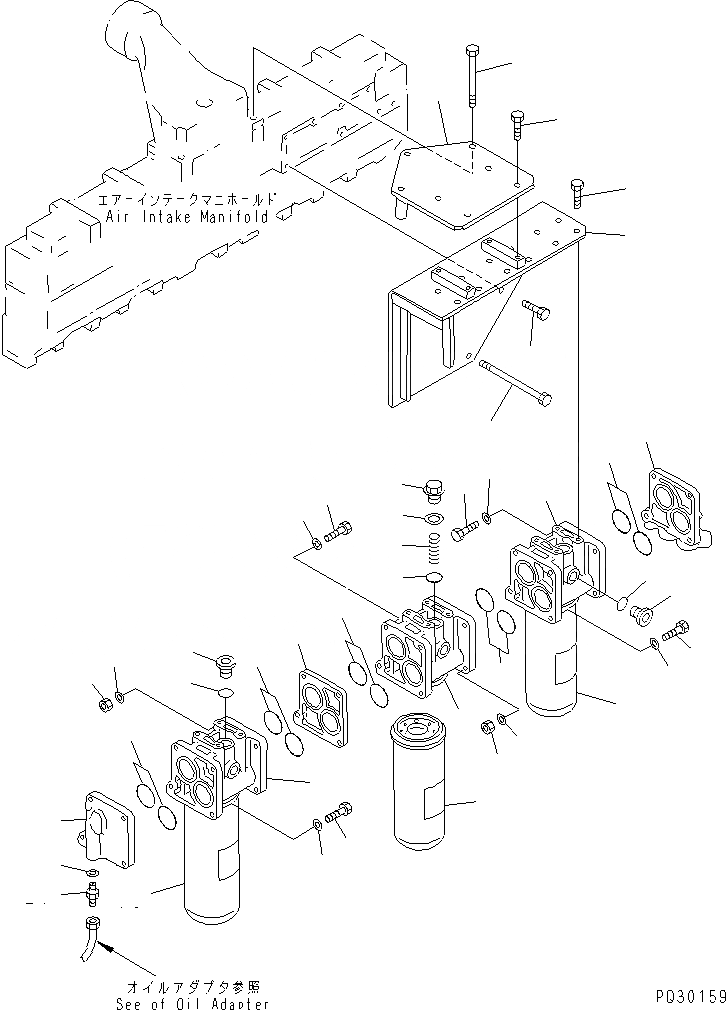 エアーインテークマニホールド
Air Intake Manifold

オイルアダプタ参照
See of Oil Adapter

PD30159