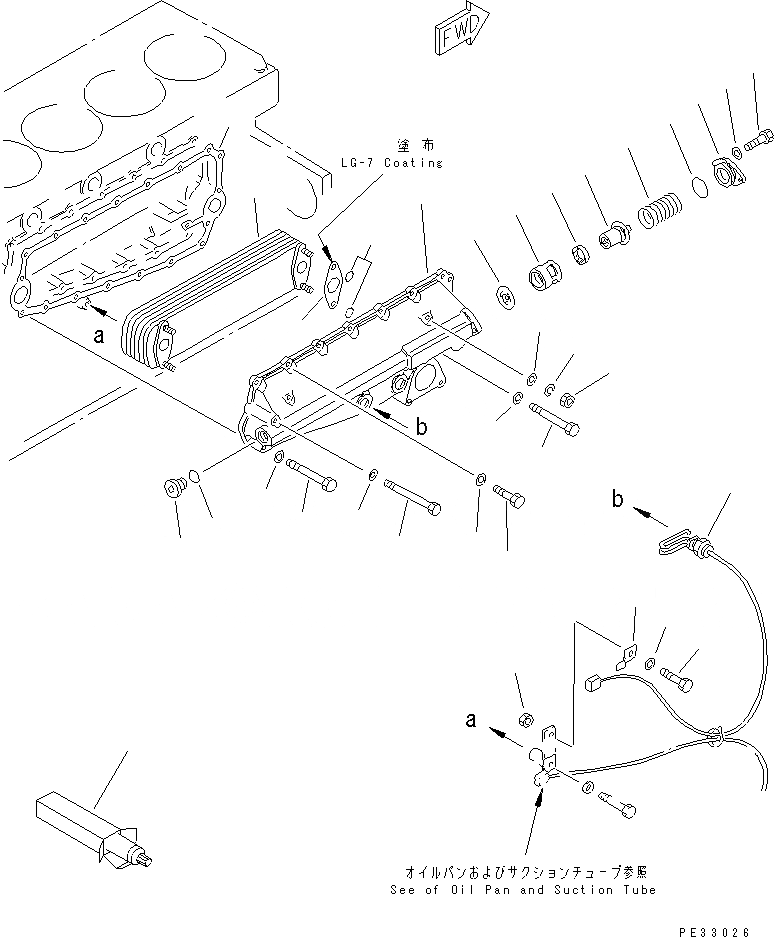 FWD

塗布
LG-7 Coating

a

b

b

a

オイルパンおよびサクションチューブ参照
See of Oil Pan and Suction Tube

PE33026