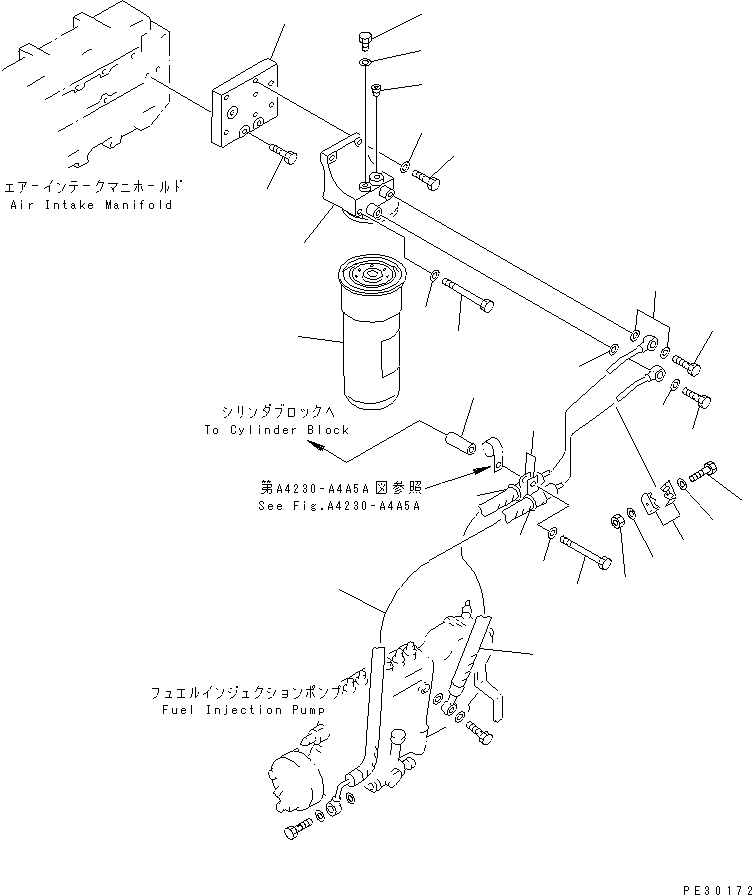 エアーインテークマニホールド
Air Intake Manifold

シリンダブロックへ
To Cylinder Block

第A4230-A4A5A図参照
See Fig.A4230-A4A5A

フュエルインジェクションポンプ
Fuel Injection Pump

PE30172