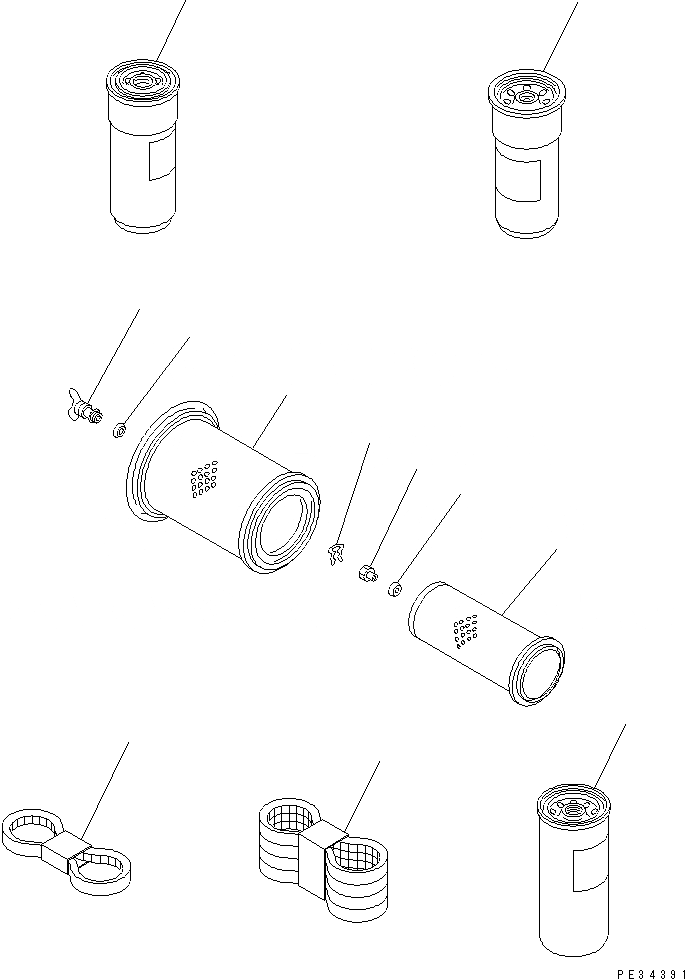 PE34391