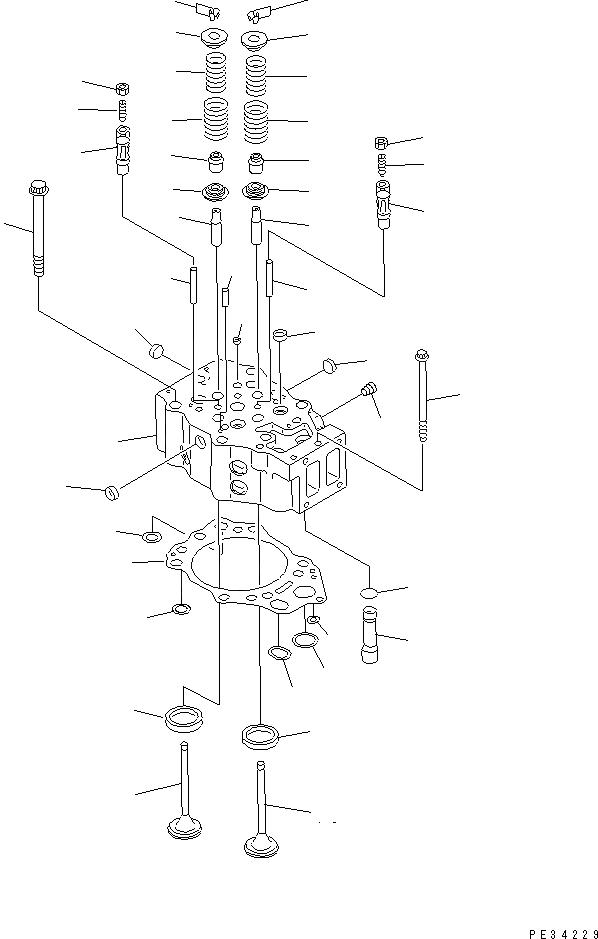 PE34229