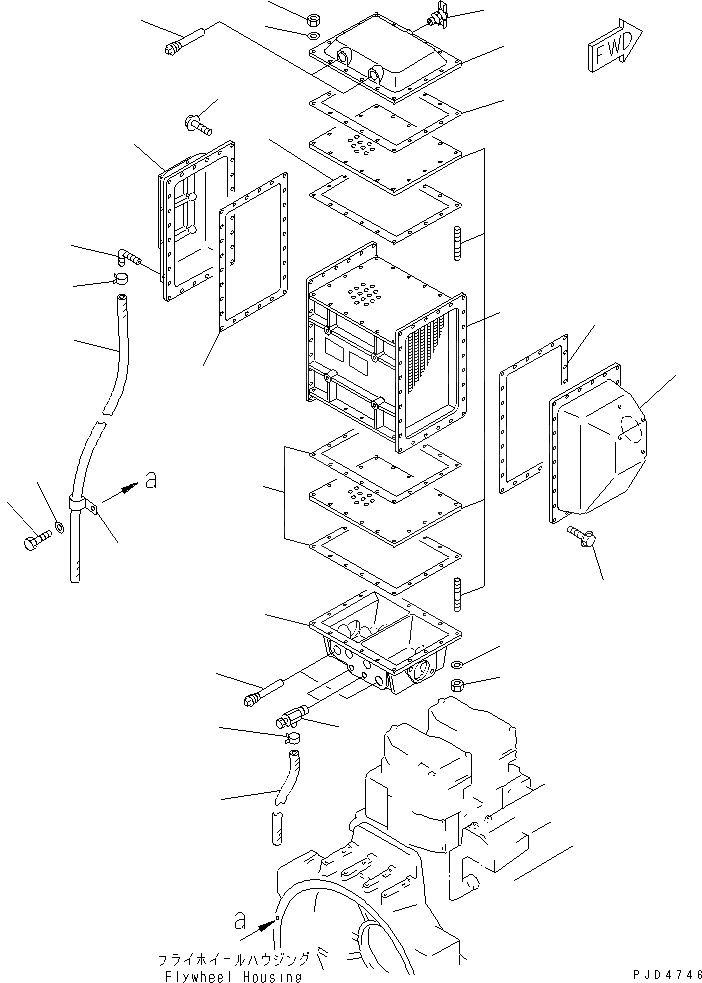 FWD

a

a

フライホイールハウジング
Flywheel Housing

PJD4746