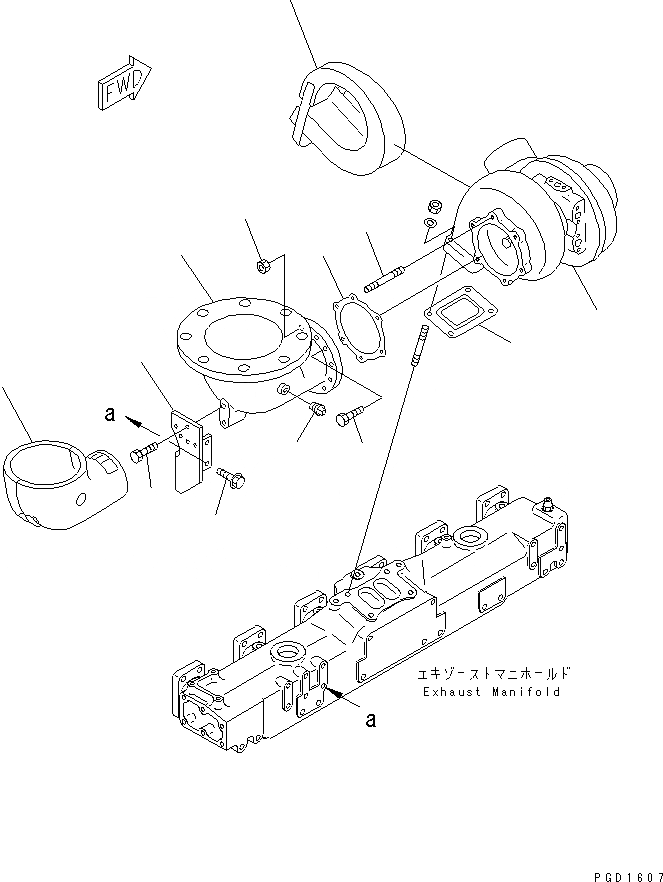 FWD

a

エキゾーストマニホールド
Exhaust Manifold

a

PGD1607