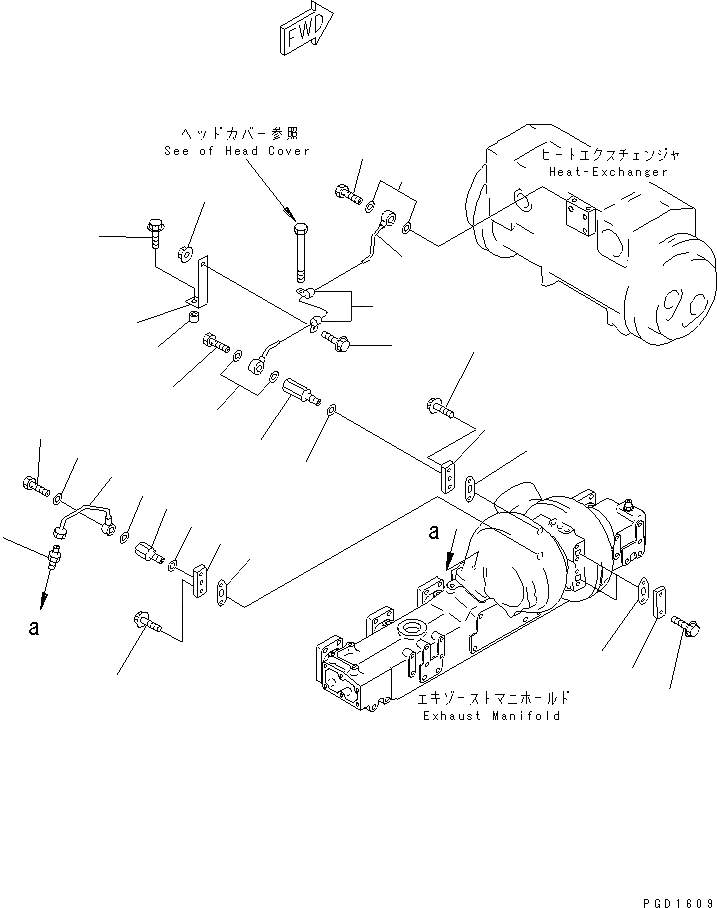 FWD

ヘッドカバー参照
See of Head Cover

ヒートエクスチェンジャ
Heat-Exchanger

a

a

エキゾーストマニホールド
Exhaust Manifold

PGD1609