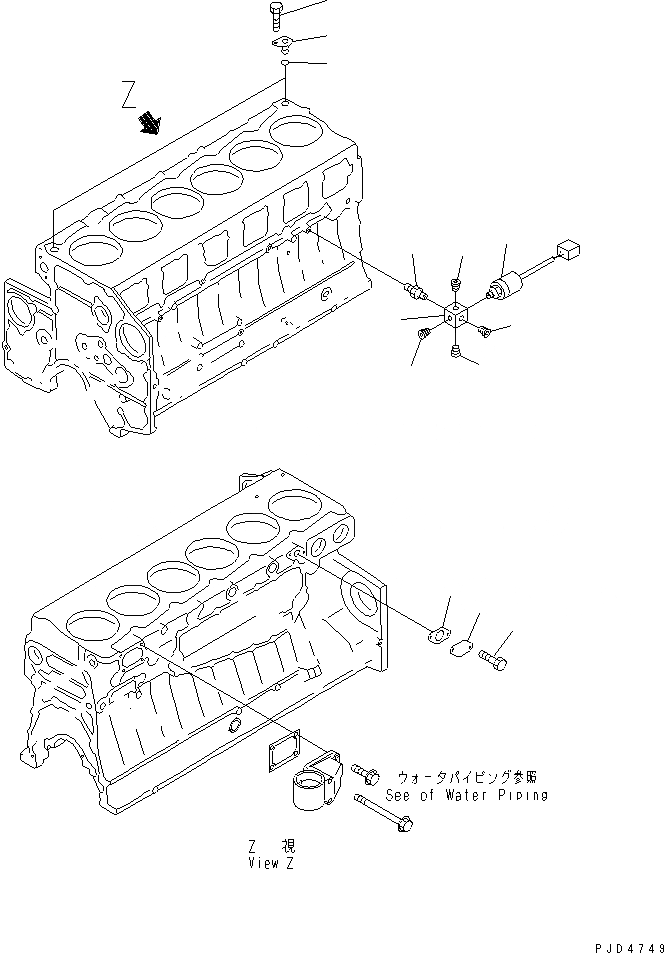 Z

ウォータパイピング参照
See of Water Piping

Z 視
View Z

PJD4749