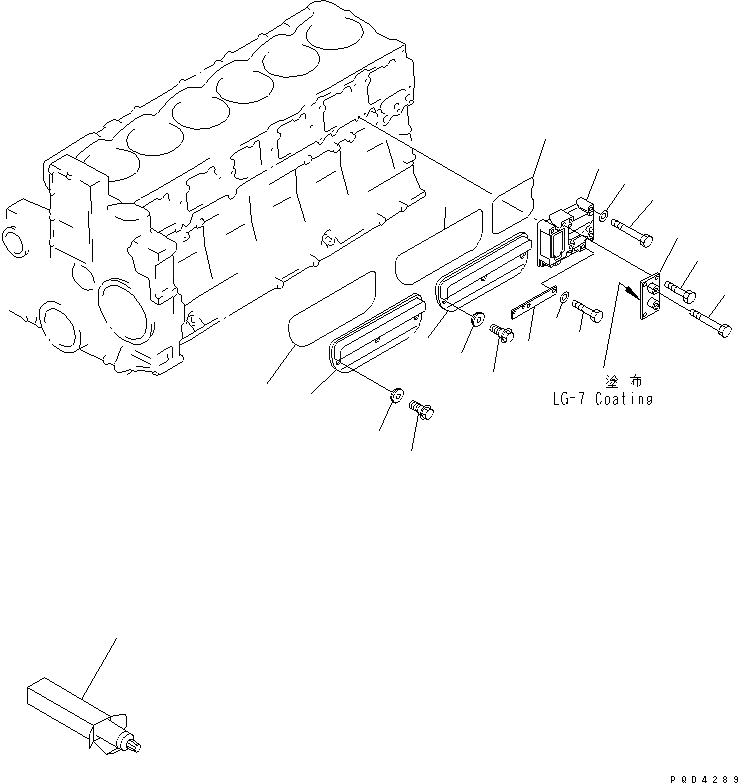 塗布
LG-7 Coating

PQD4289