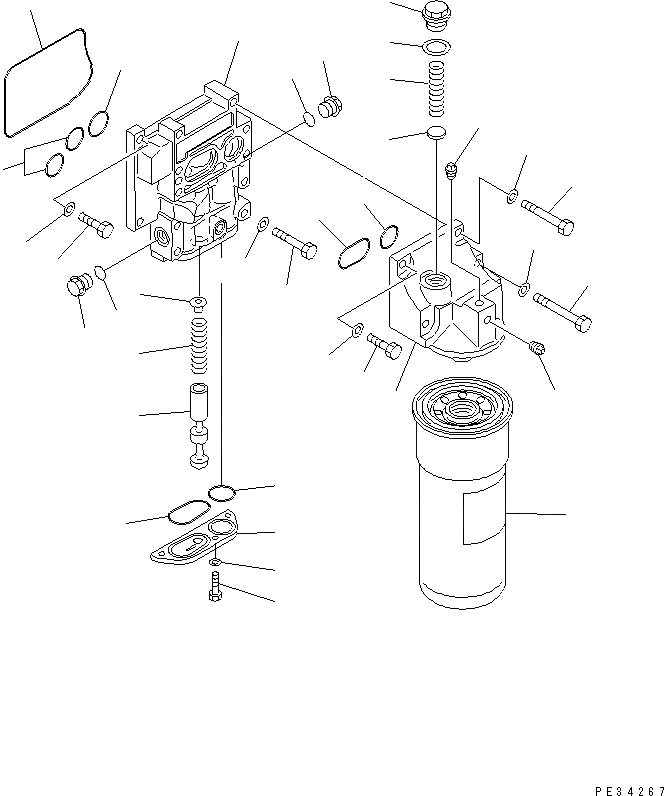 PE34267