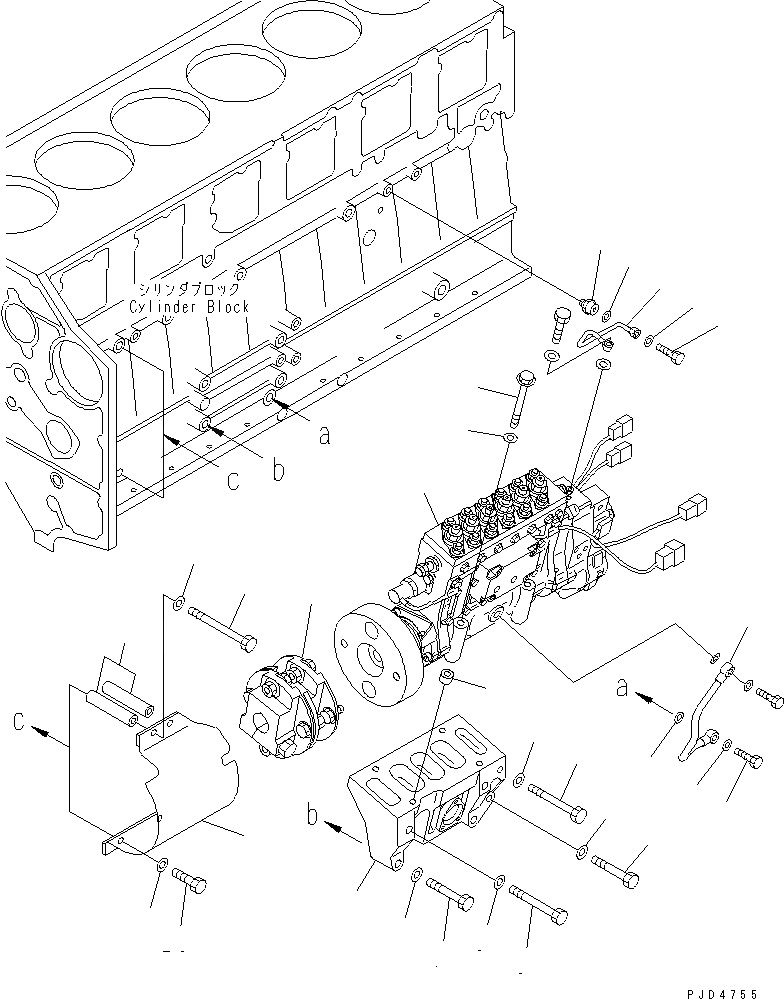 シリンダブロック
Cylinder Block

a
b
c

a
c
b

PJD4755