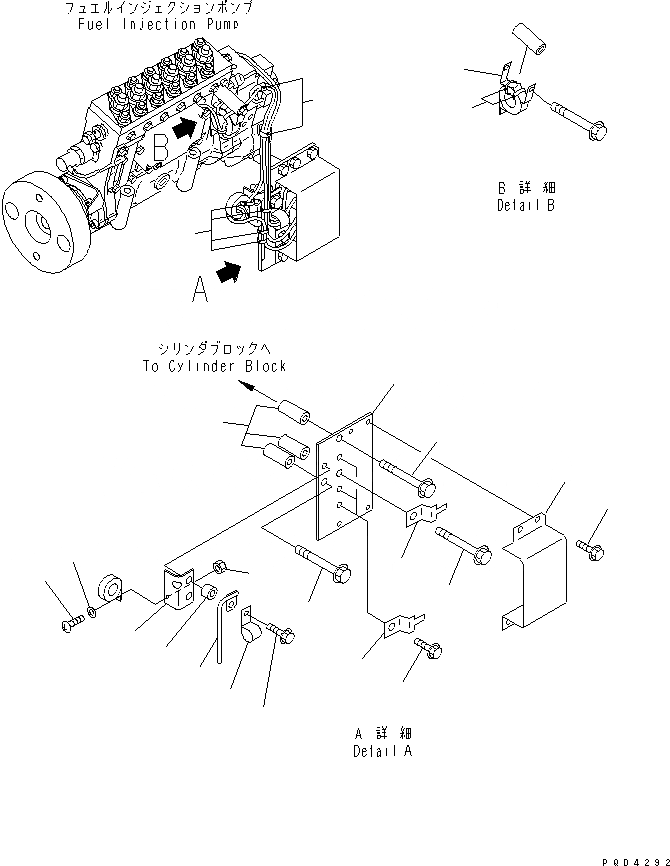 フュエルインジェクションポンプ
Fuel Injection Pump

B

A

B 詳細
Detail B

シリンダブロックへ
To Cylinder Block

A 詳細
Detail A

PQD4292