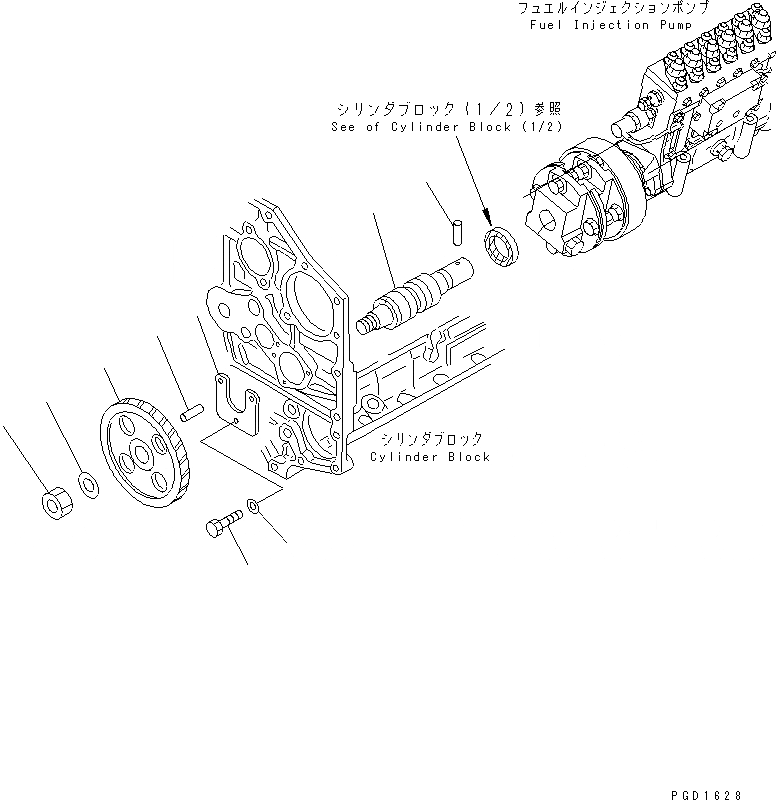 フュエルインジェクションポンプ
Fuel Injection Pump

シリンダブロック（1／2）参照
See of Cylinder Block (1/2)

シリンダブロック
Cylinder Block

PGD1628