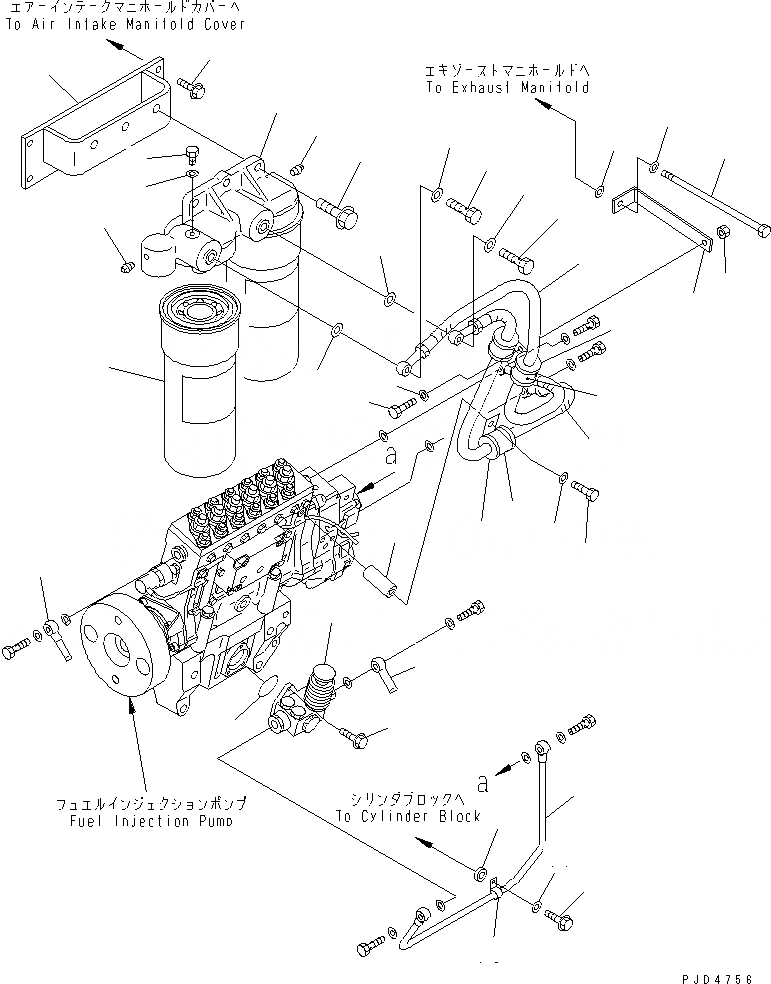 エアーインテークマニホールドカバーへ
To Air Intake Manifold Cover

エキゾーストマニホールドへ
To Exhaust Manifold

a

フュエルインジェクションポンプ
Fuel Injection Pump

a

シリンダブロックへ
To Cylinder Block

PJD4756