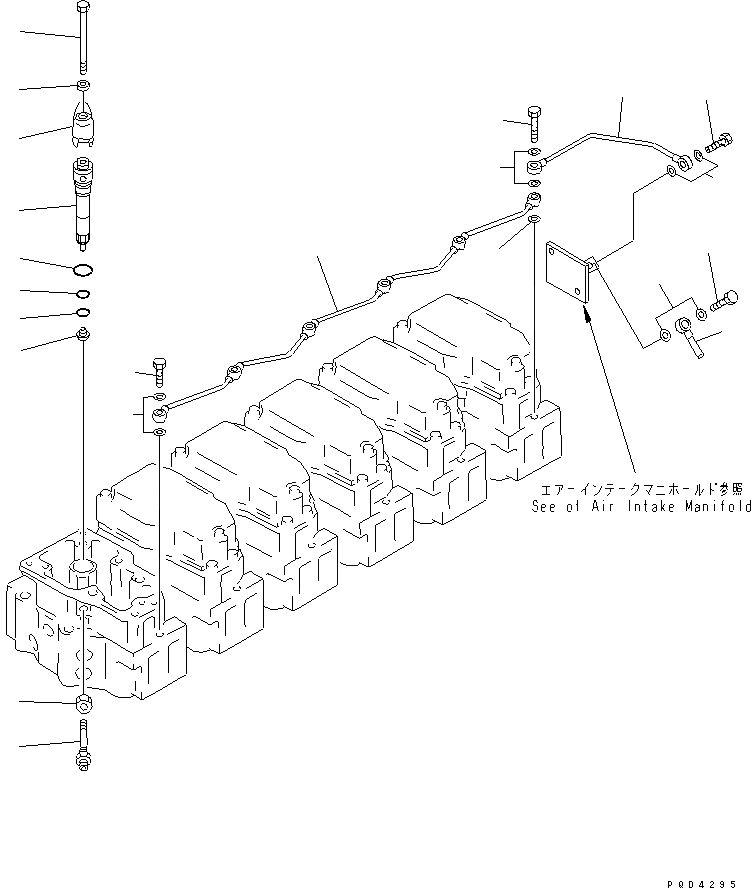 エアーインテークマニホールド参照
See of Air Intake Manifold

P0D4295