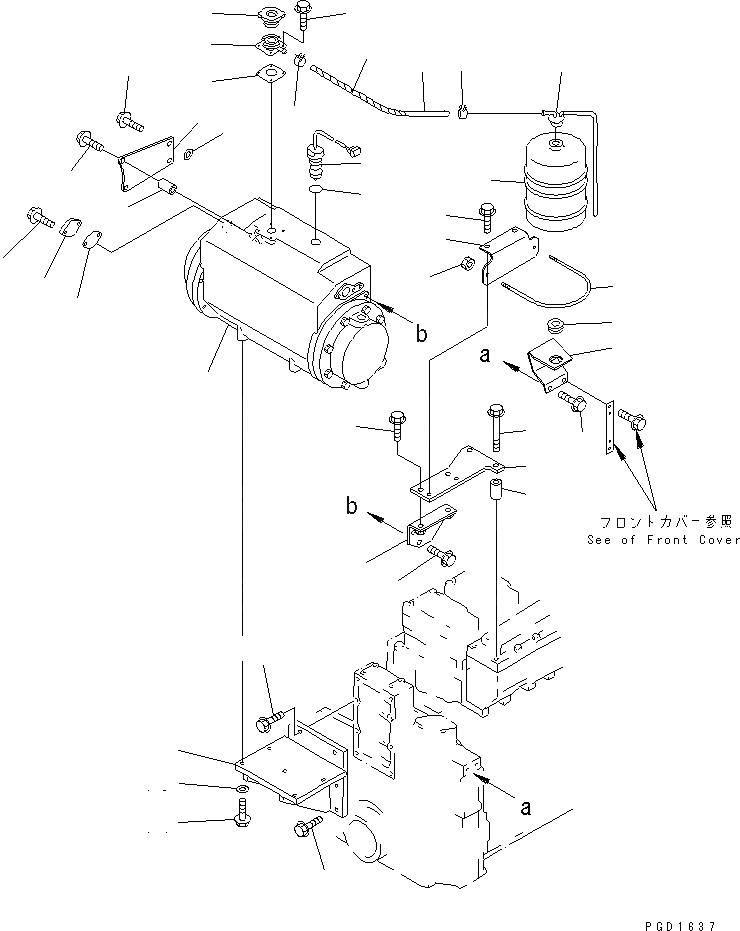 b

a

b

フロントカバー参照
See of Front Cover

a

PGD1637