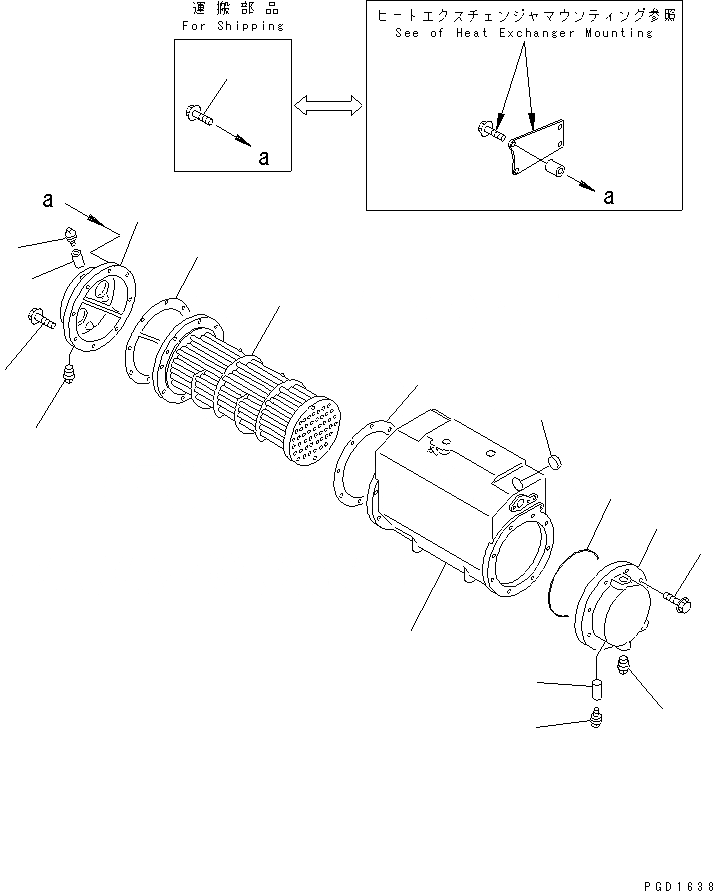 運搬部品
For Shipping

a

ヒートエクスチェンジャマウンティング参照
See of Heat Exchanger Mounting

a

a

PGD1638