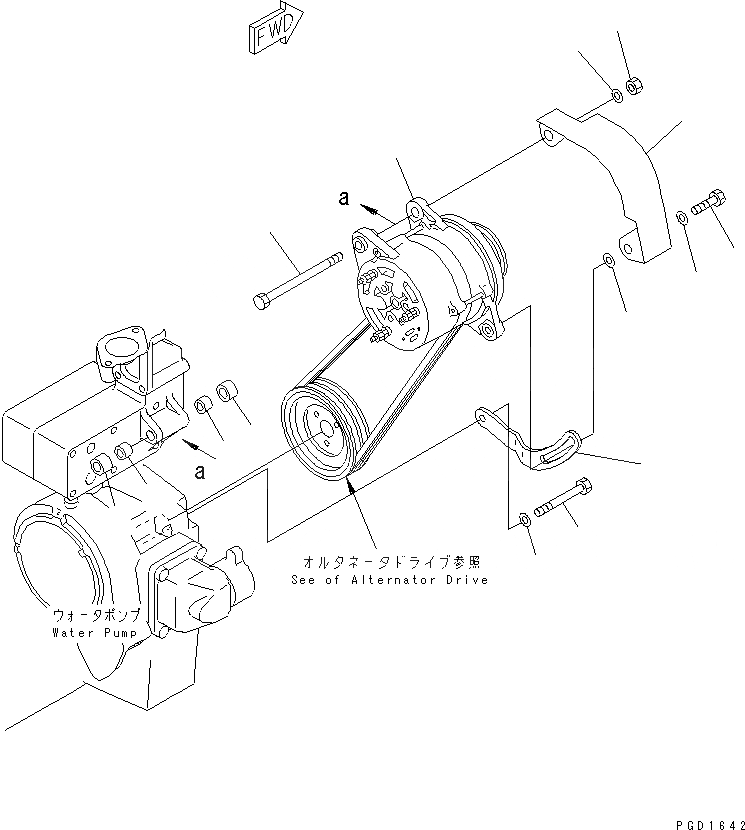 FWD

a

a

オルタネータドライブ参照
See of Alternator Drive

ウォータポンプ
Water Pump

PGD1642