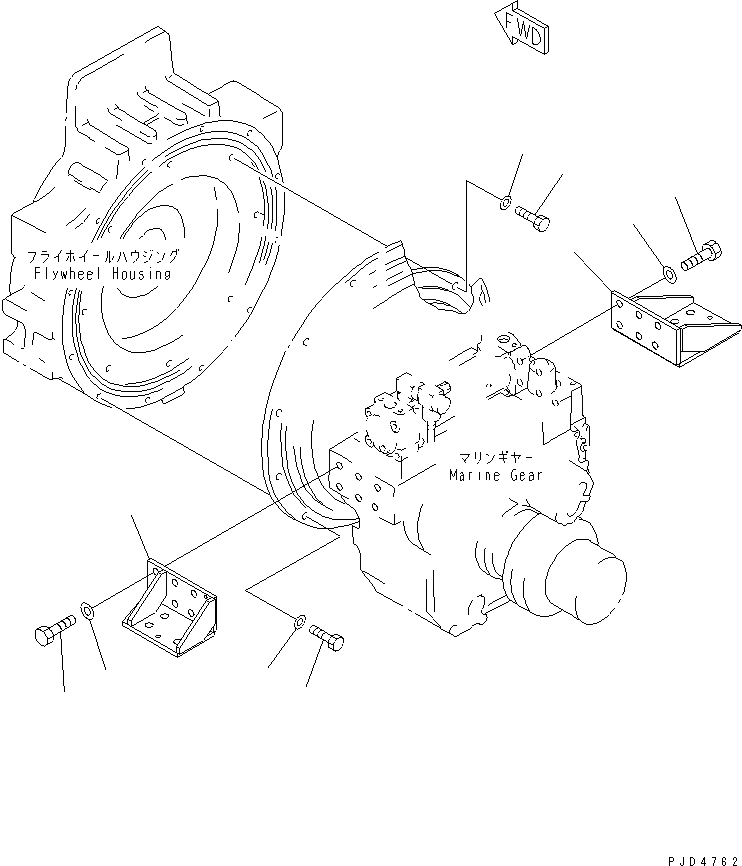 FWD

フライホイールハウジング
Flywheel Housing

マリンギヤー
Marine Gear

PJD4762