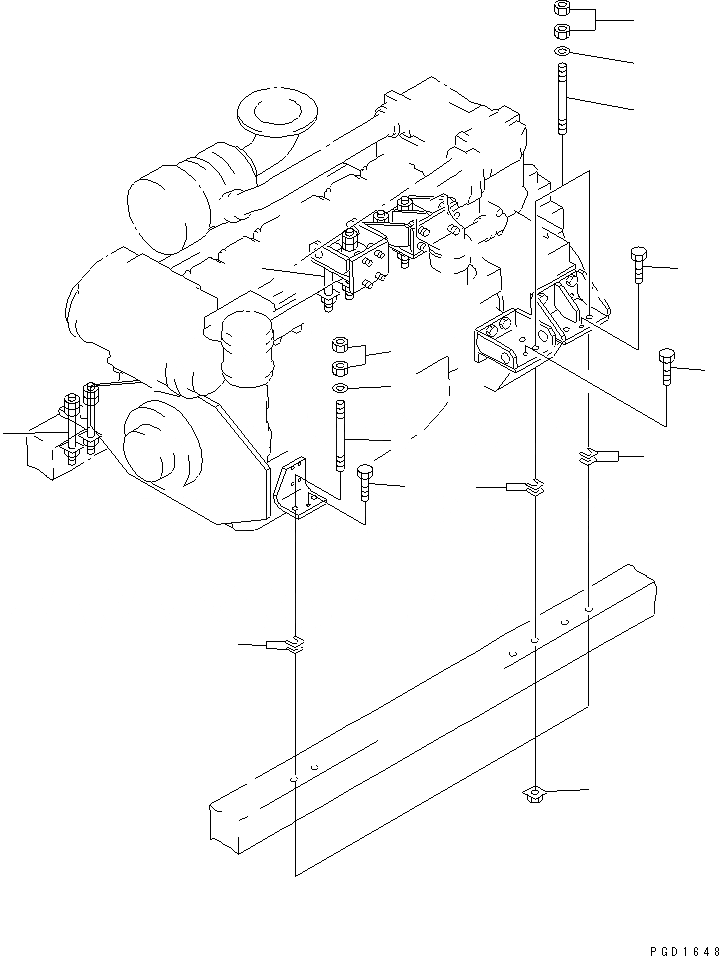 PGD1648