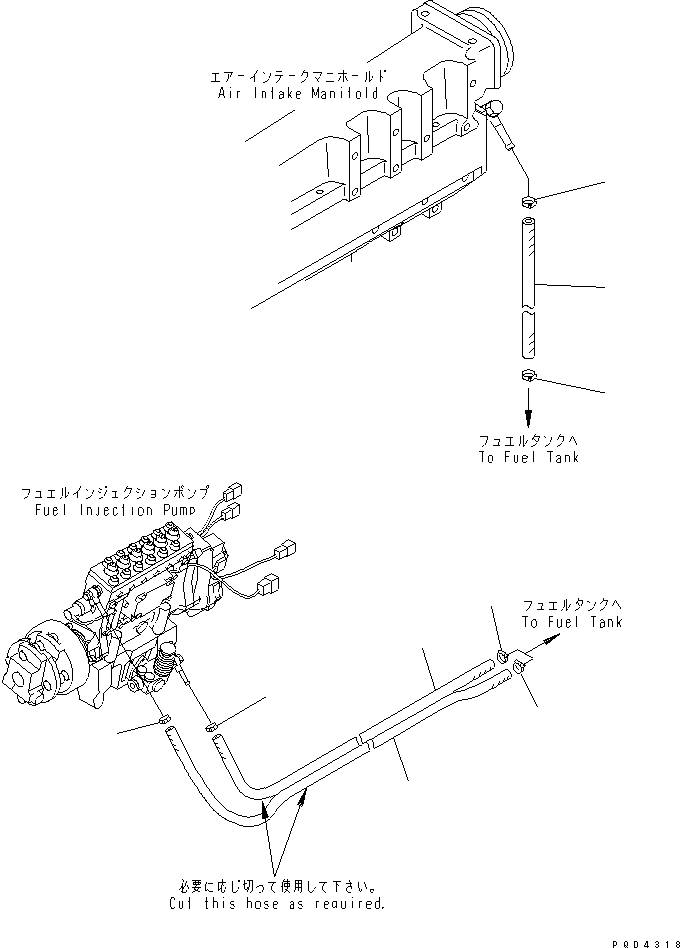 エアーインテークマニホールド
Air Intake Manifold

フュエルタンクへ
To Fuel Tank

フュエルインジェクションポンプ
Fuel Injection Pump

フュエルタンクへ
To Fuel Tank

必要に応じ切って使用して下さい。
Cut this hose as required.

P0D4318