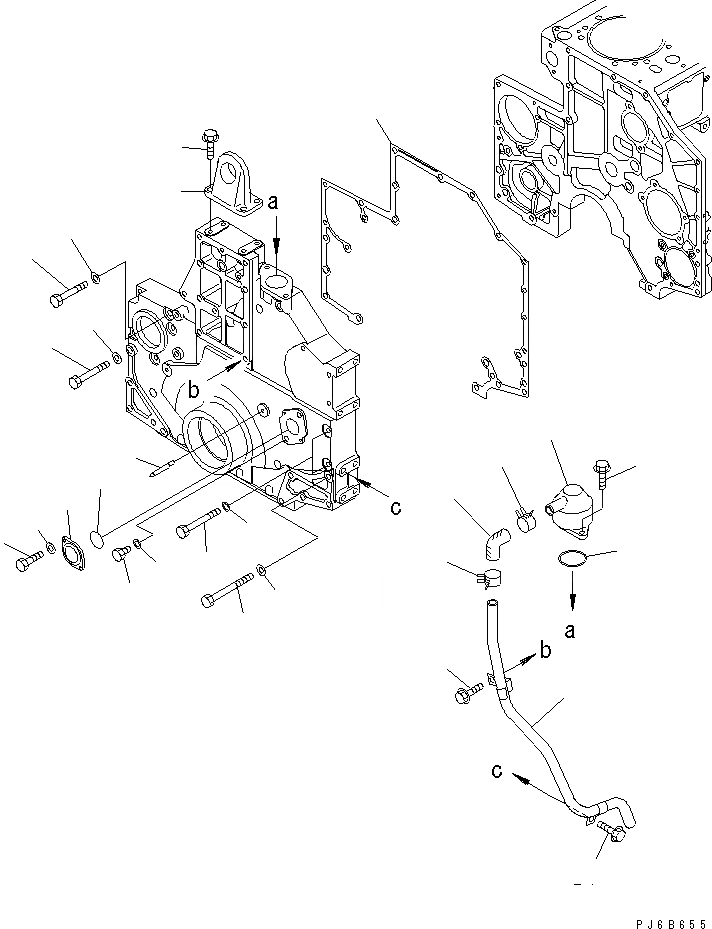 a
b
c
a
b
c
PJ6B655