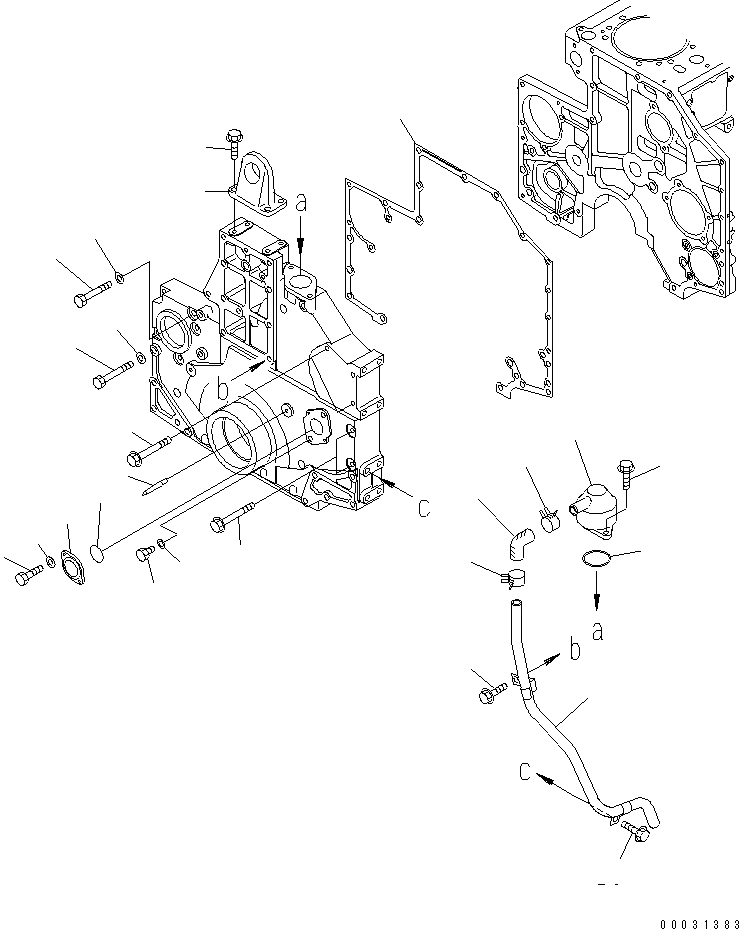 a
b
c
a
b
c
00031383