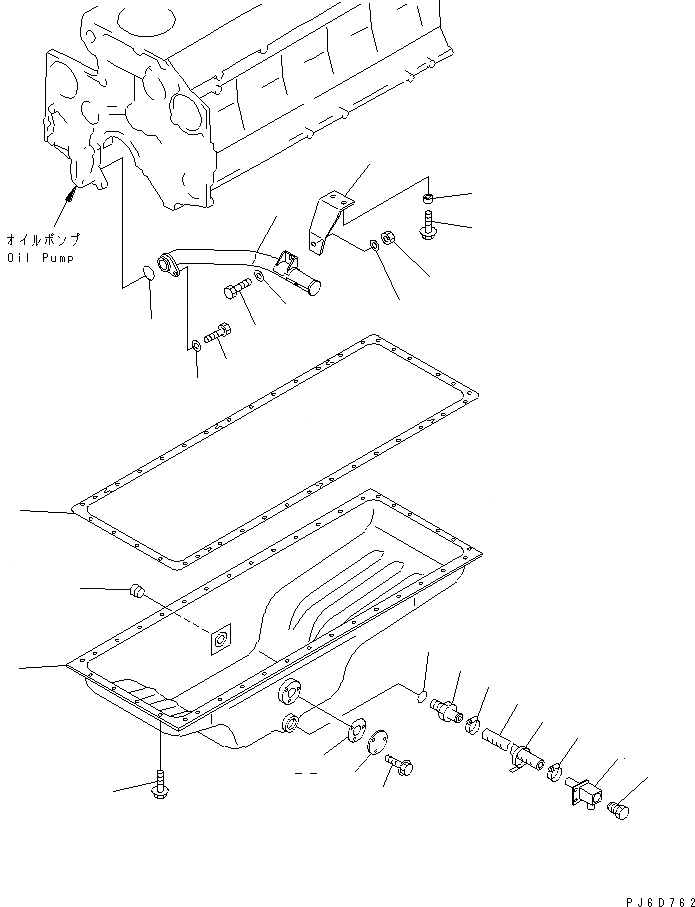 オイルポンプ
Oil Pump

PJ6D762