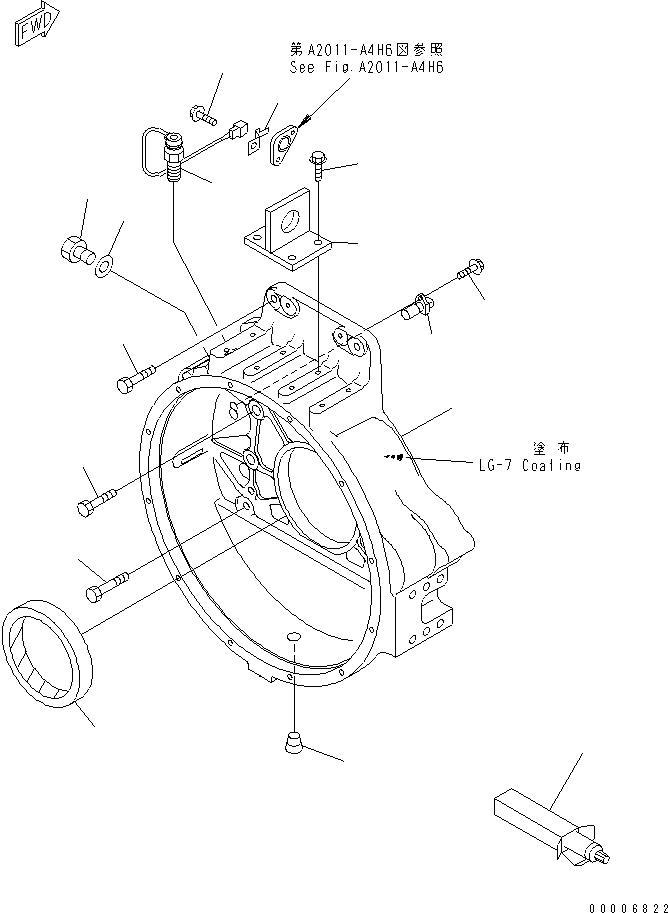 FWD

第A2011-A4H6図参照
See Fig.A2011-A4H6

塗布
LG-7 Coating

00006822