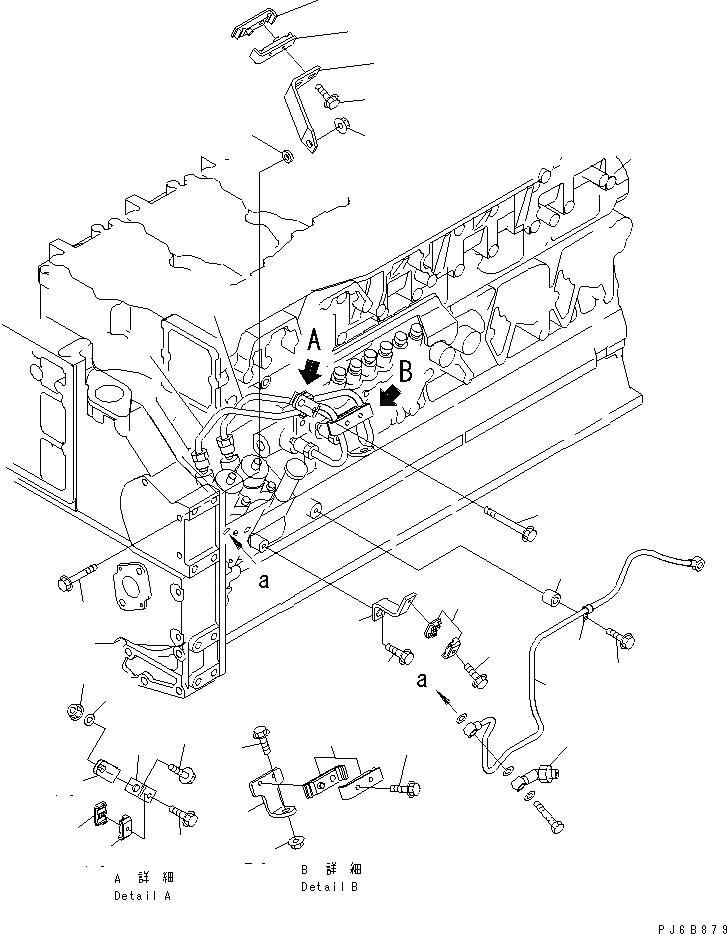 A

B

a

a

A 詳 細
Detail A

B 詳 細
Detail B

PJ6B879