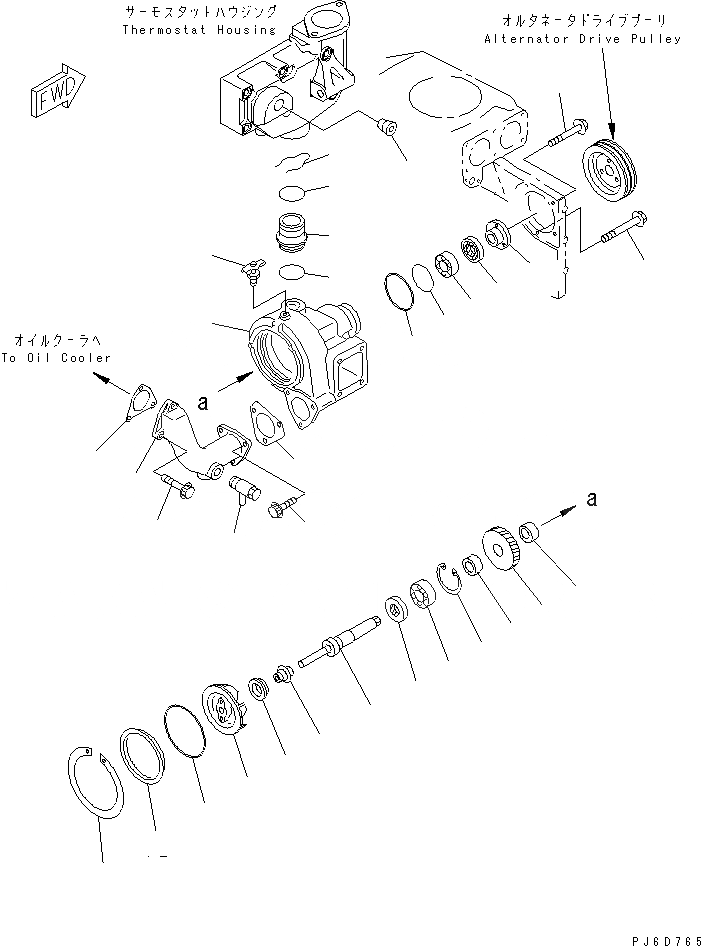 サーモスタットハウジング
Thermostat Housing

オルタネータドライブプーリ
Alternator Drive Pulley

FWD

オイルクーラへ
To Oil Cooler

a

a

PJ6D765