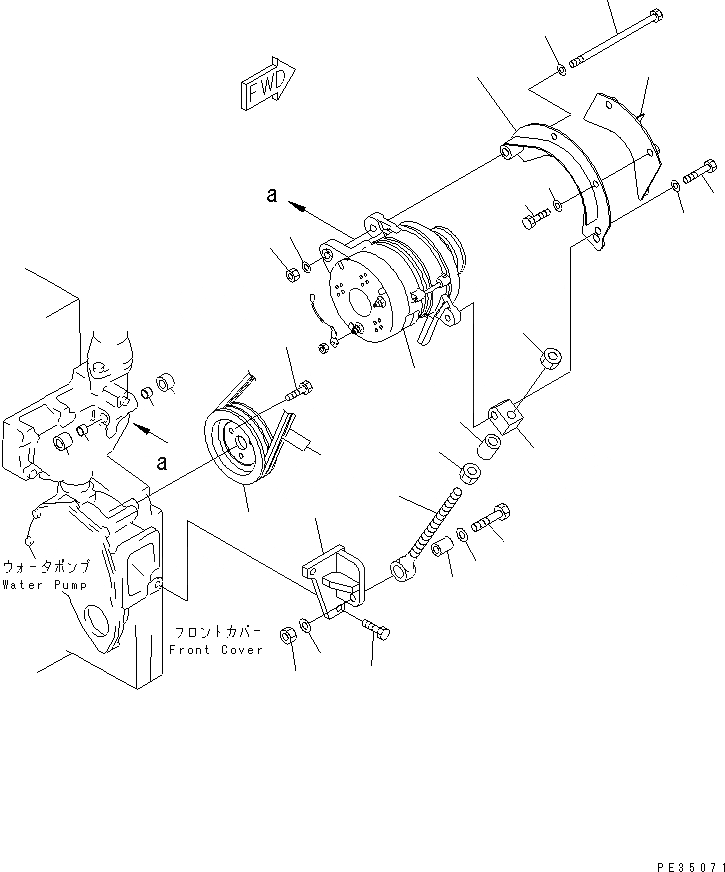 FWD

a

a

ウォータポンプ
Water Pump

フロントカバー
Front Cover

PE35071