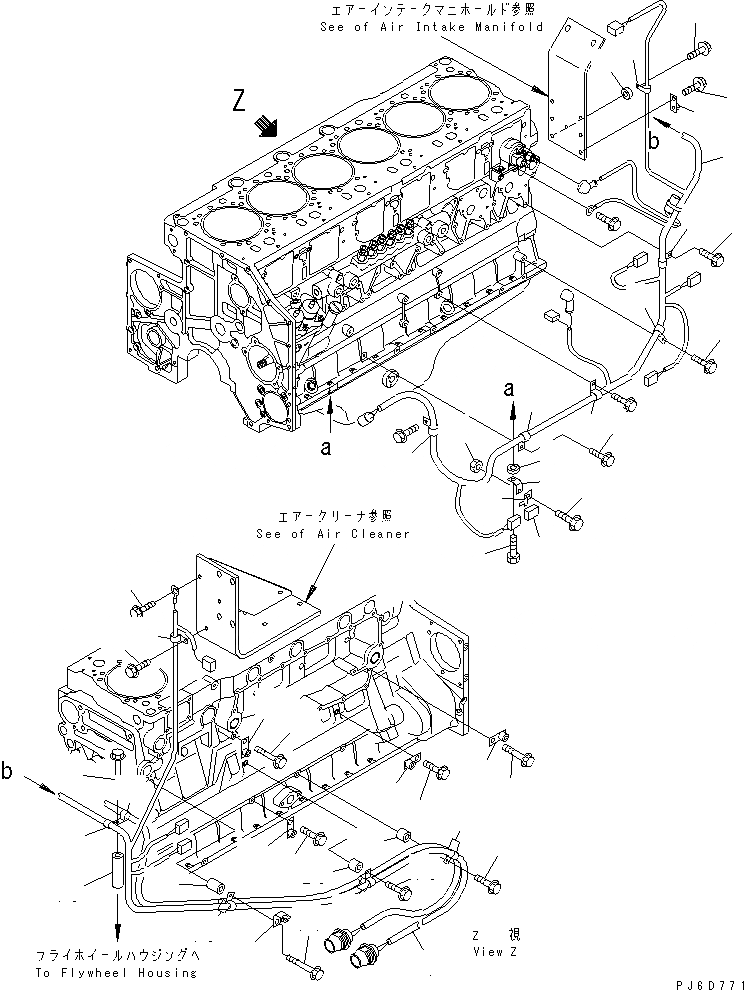 エアーインテークマニホールド参照
See of Air Intake Manifold

Z

b

a

a

エアークリーナ参照
See of Air Cleaner

b

フライホイールハウジングへ
To Flywheel Housing

Z 視
View Z

PJ6D771