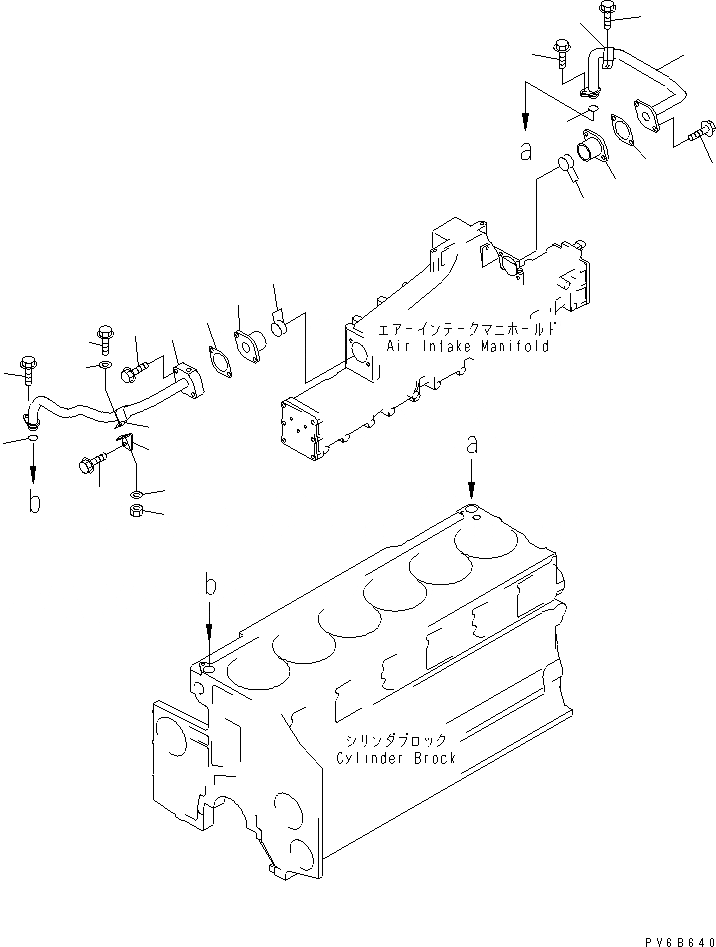 a

エアーインテークマニホールド
Air Intake Manifold

b

a

b

シリンダブロック
Cylinder Brock

PV6B640