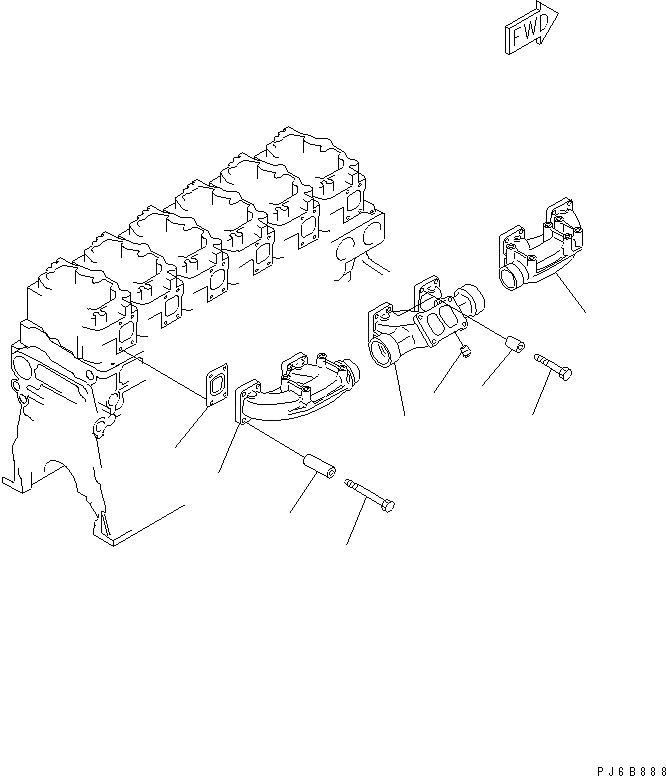 FWD

PJ6B888