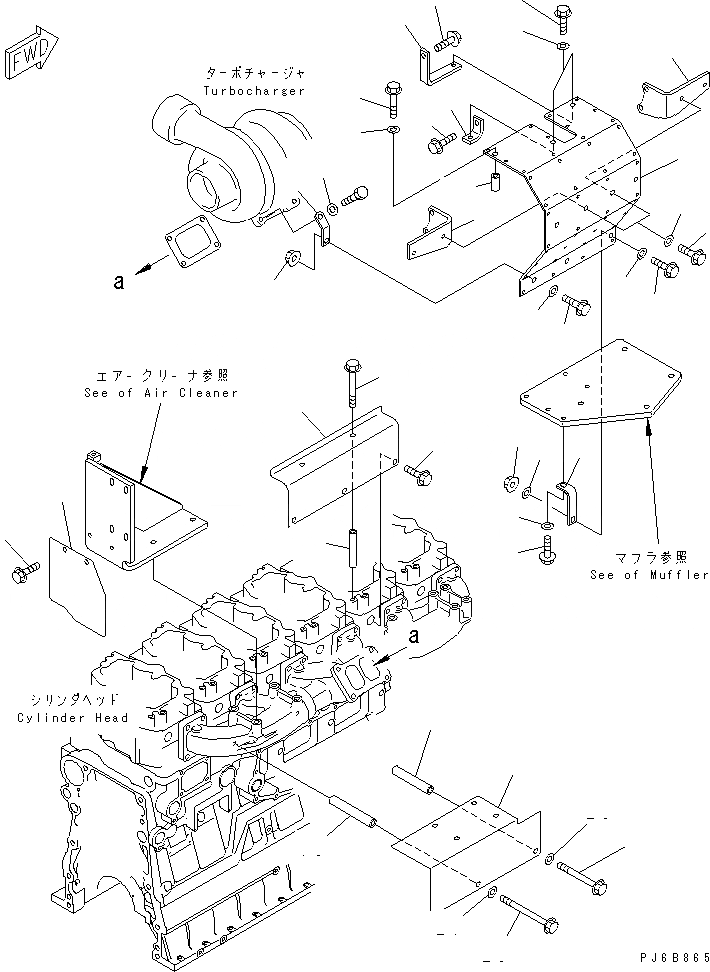 FWD

ターボチャージャ
Turbocharger

a

エアークリーナ参照
See of Air Cleaner

マフラ参照
See of Muffler

a

シリンダヘッド
Cylinder Head

PJ6B865