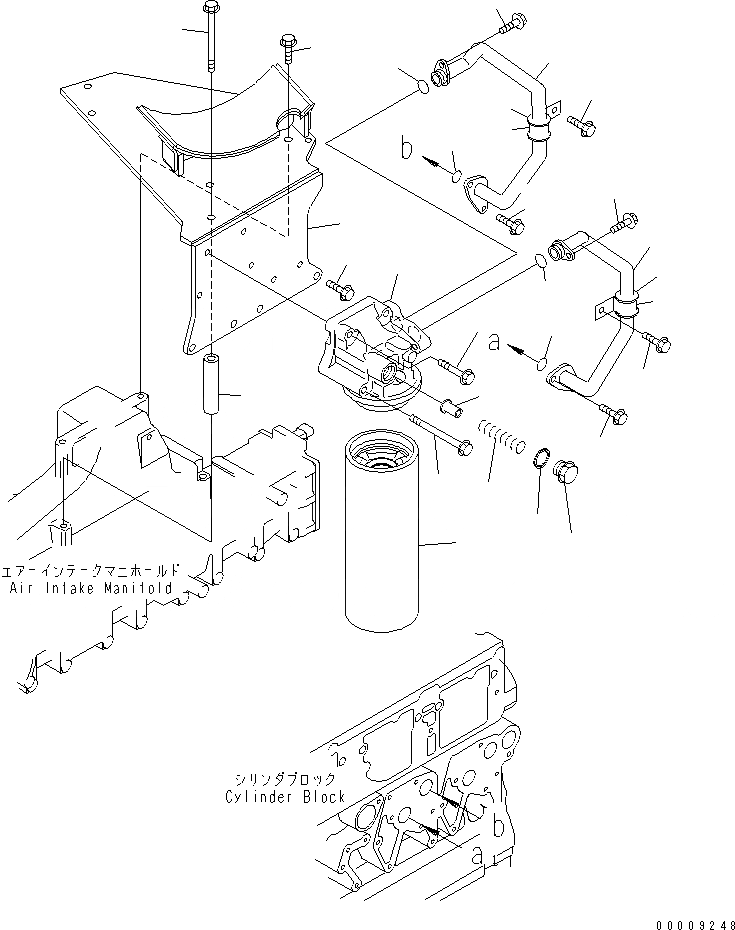 b

a

エアーインテークマニホールド
Air Intake Manifold

シリンダブロック
Cylinder Block

b

a

00009248