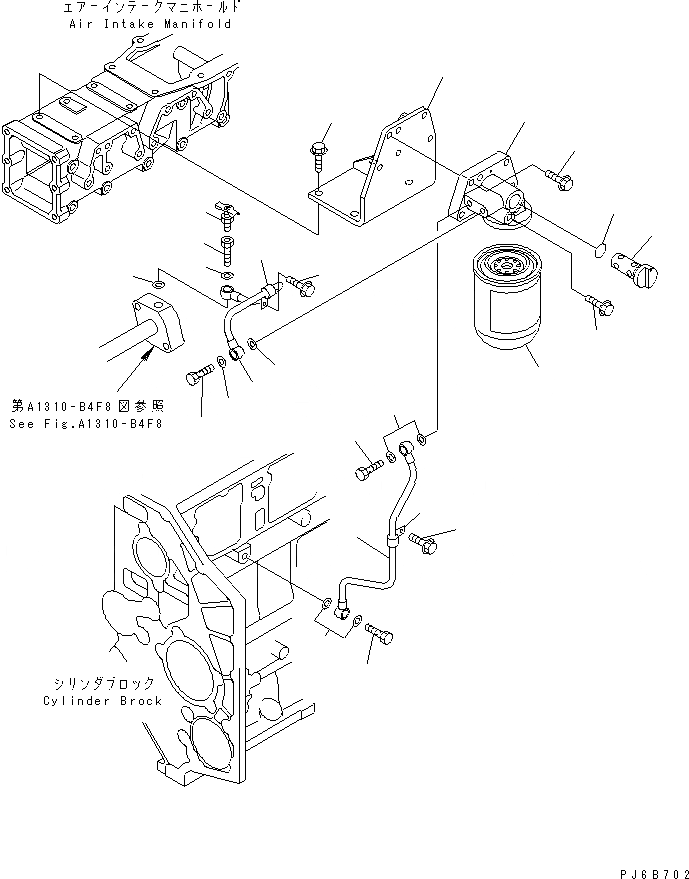 エアーインテークマニホールド
Air Intake Manifold

第A1310-B4F8図参照
See Fig.A1310-B4F8

シリンダブロック
Cylinder Brock

PJ6B702