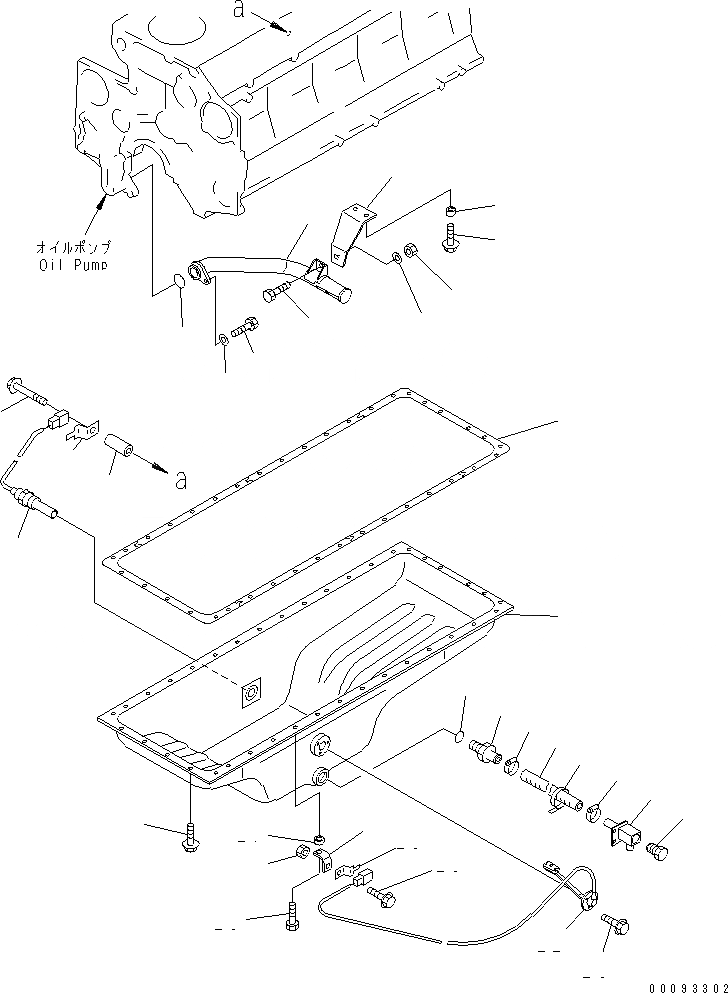 a

オイルポンプ
Oil Pump

a

00093302