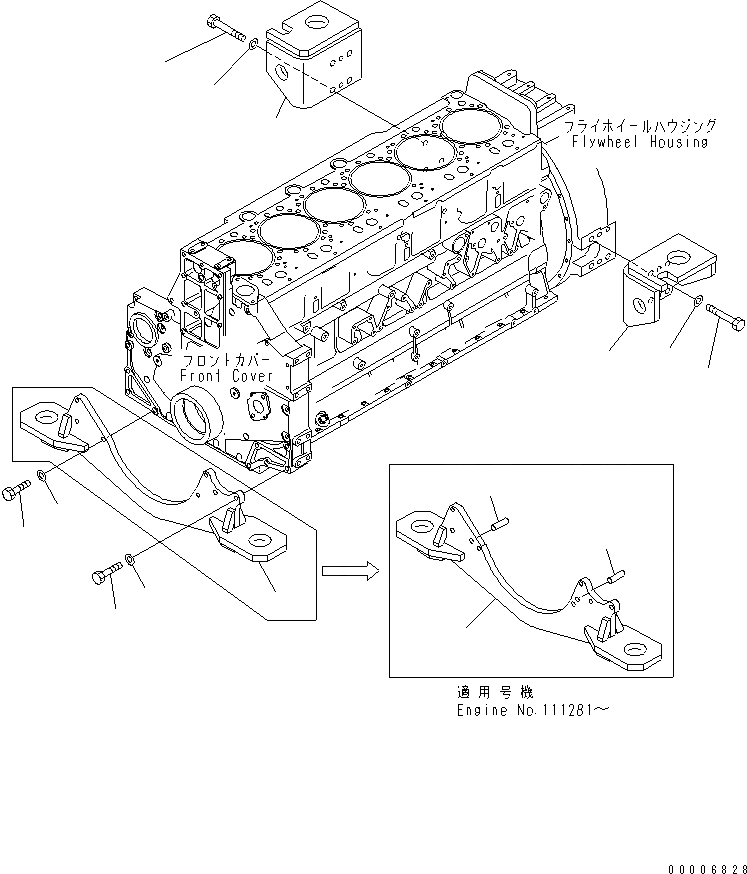 フライホイールハウジング
Flywheel Housing

フロントカバー
Front Cover

適用号機
Engine No.111281～

00006828